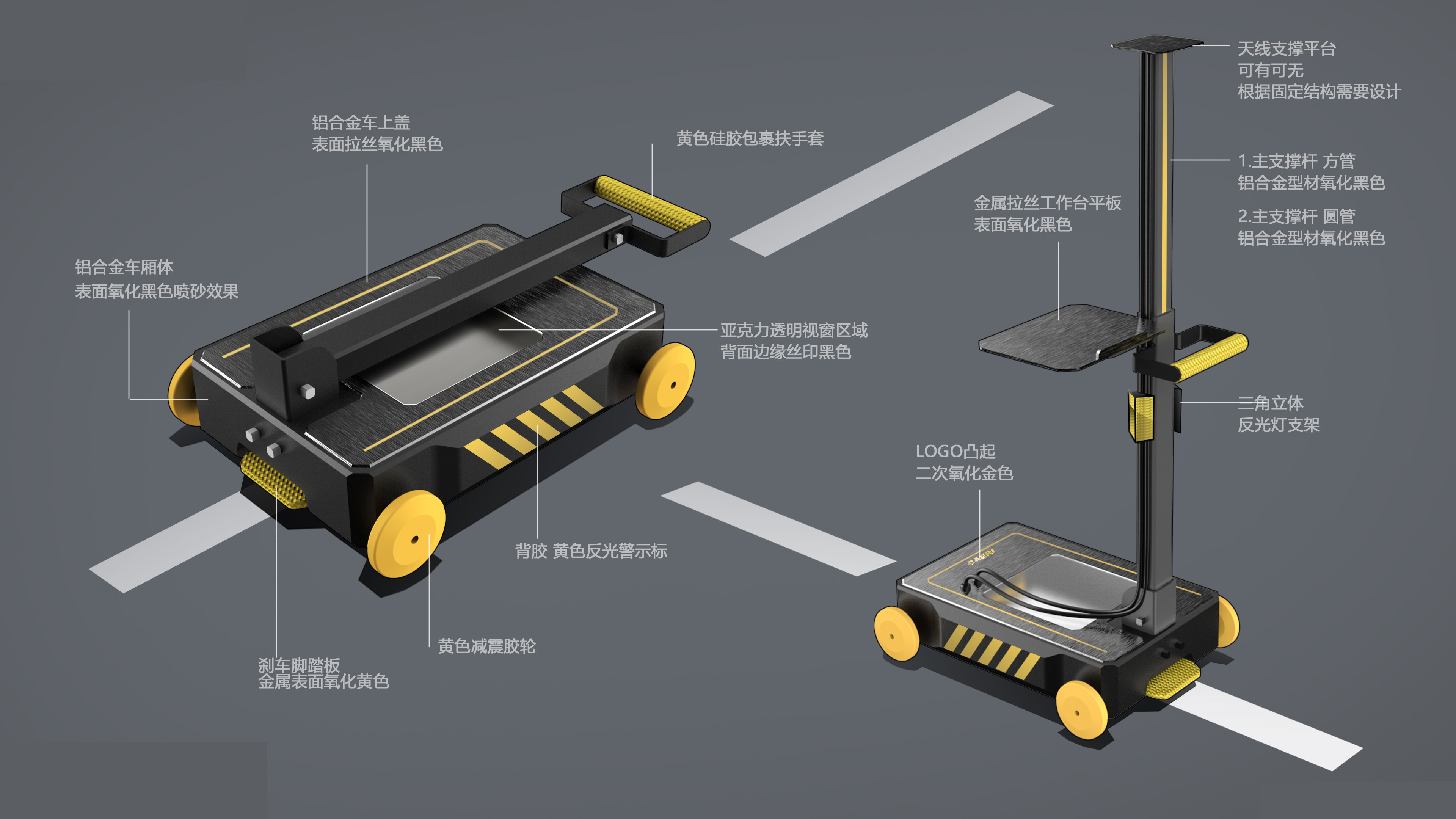 铝合金车上盖
表面拉丝氧化黑色

黄色硅胶包裹扶手套

铝合金车厢体
表面氧化黑色喷砂效果

亚克力透明视窗区域
背面边缘丝印黑色

背胶 黄色反光警示标

黄色减震胶轮

刹车脚踏板
金属表面氧化黄色

天线支撑平台
可有可无
根据固定结构需要设计

1.主支撑杆 方管
铝合金型材氧化黑色

2.主支撑杆 圆管
铝合金型材氧化黑色

金属拉丝工作台平板
表面氧化黑色

三角立体
反光灯支架

LOGO凸起
二次氧化金色

CAERI